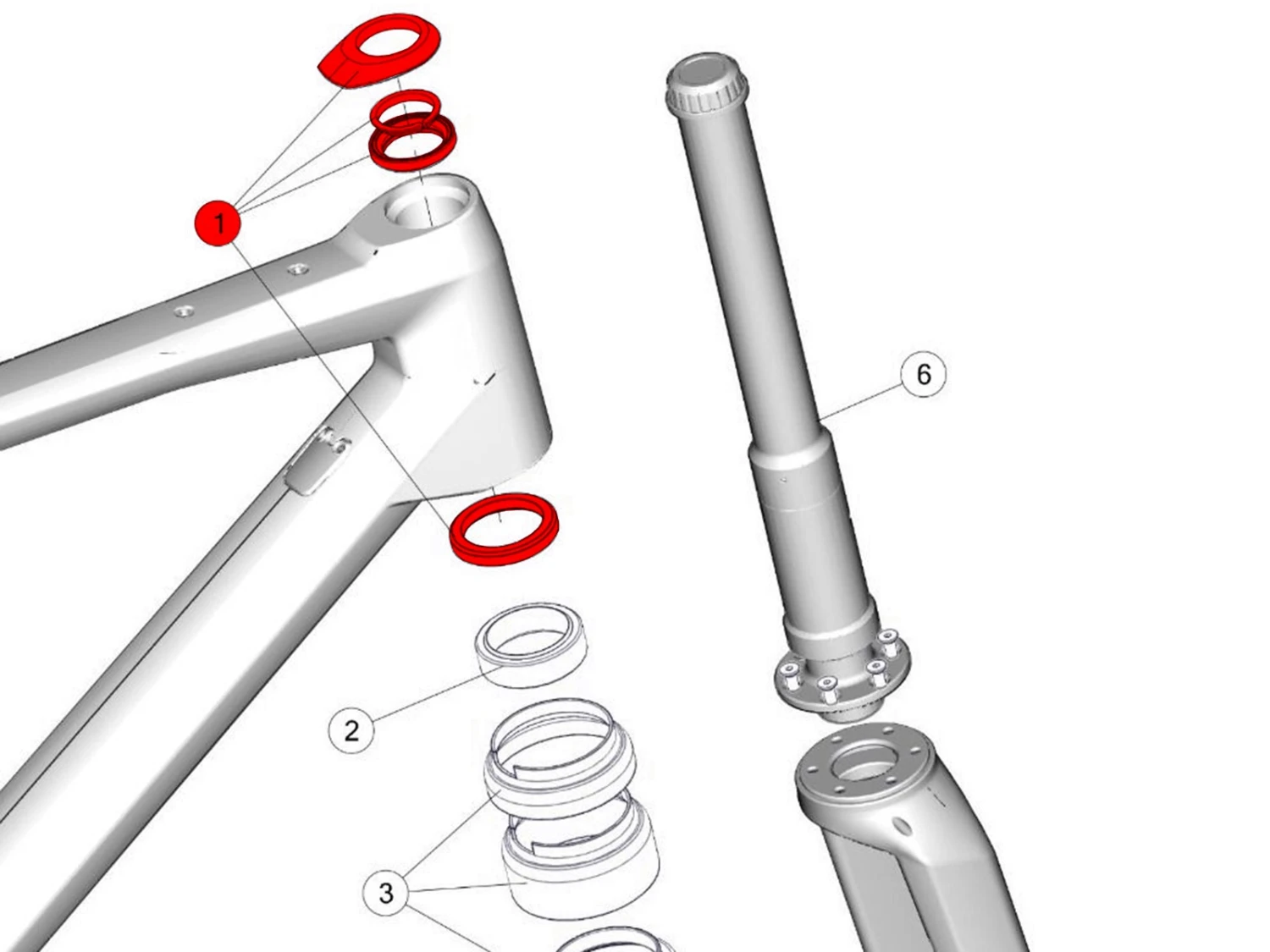 1
6
2
3